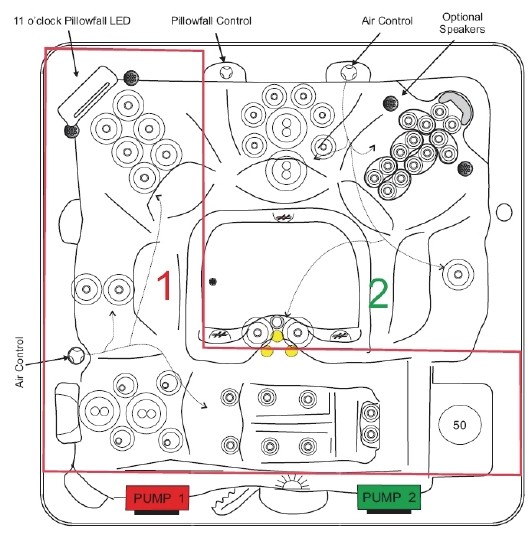 11 o'clock Pillowfall LED

Pillowfall Control

Air Control

Optional Speakers

1

2

Air Control

50

PUMP 1

PUMP 2